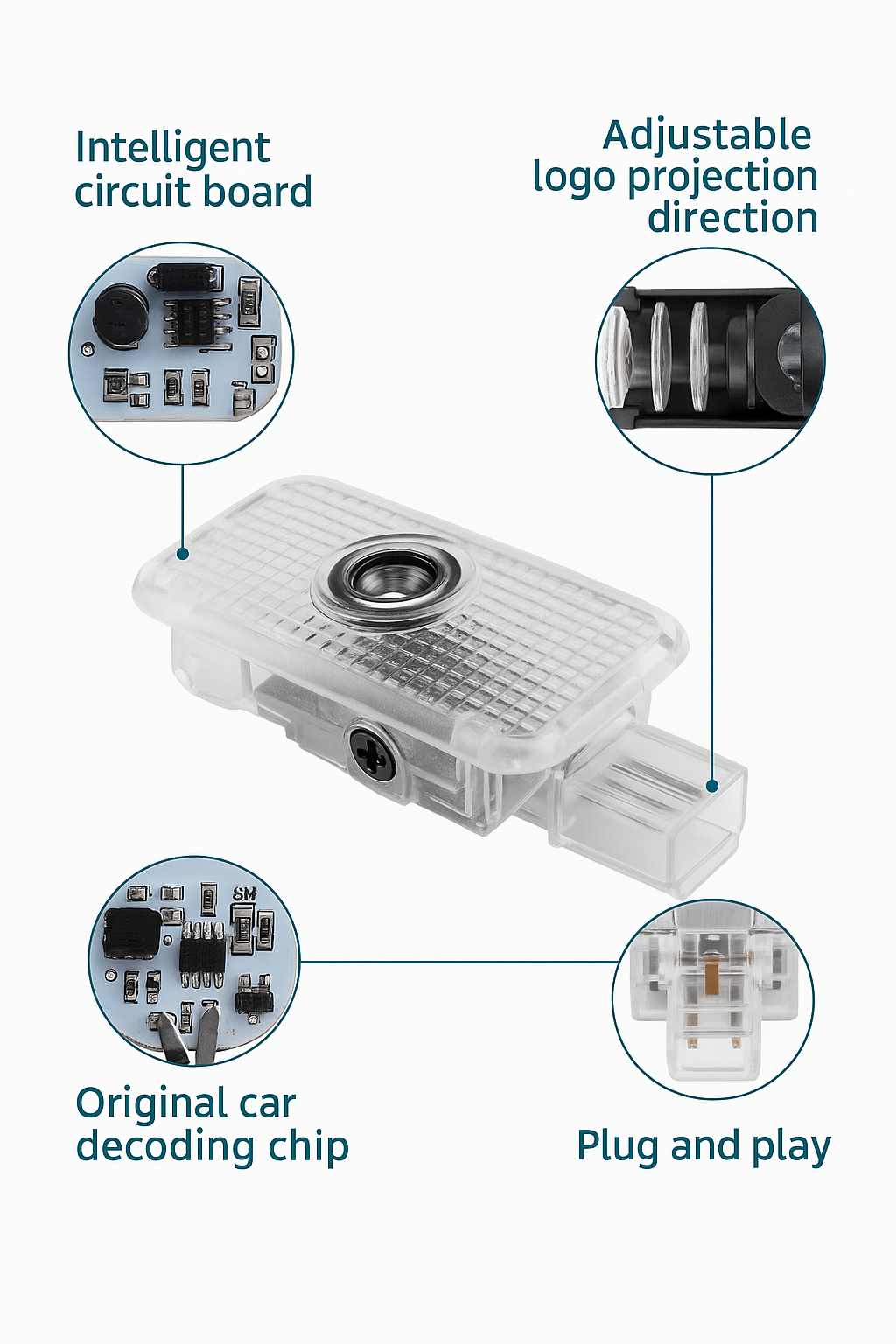 Intelligent circuit board

Adjustable logo projection direction

SM

Original car decoding chip

Plug and play